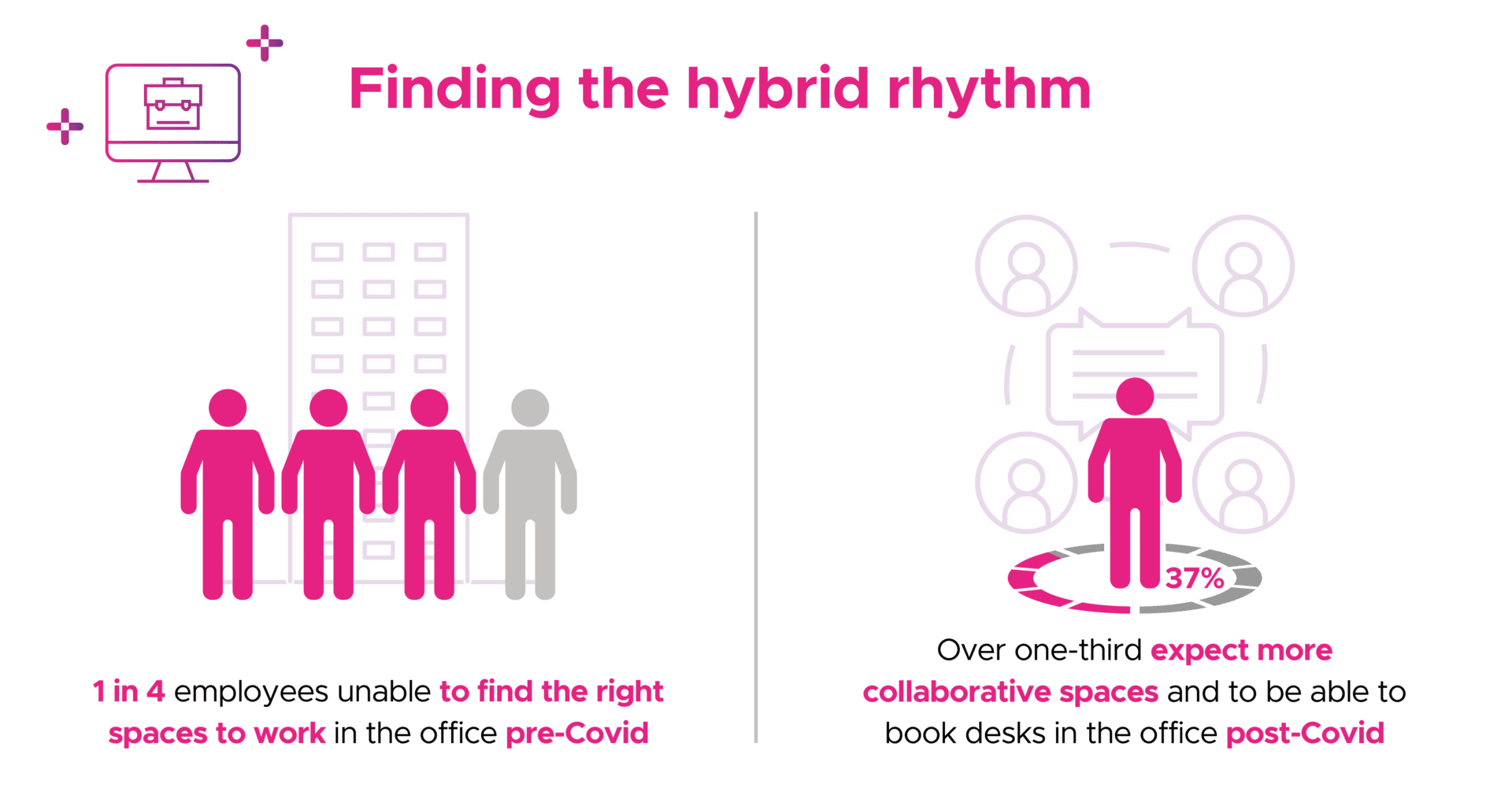 Finding the hybrid rhythm

1 in 4 employees unable to find the right spaces to work in the office pre-Covid

37%

Over one-third expect more collaborative spaces and to be able to book desks in the office post-Covid